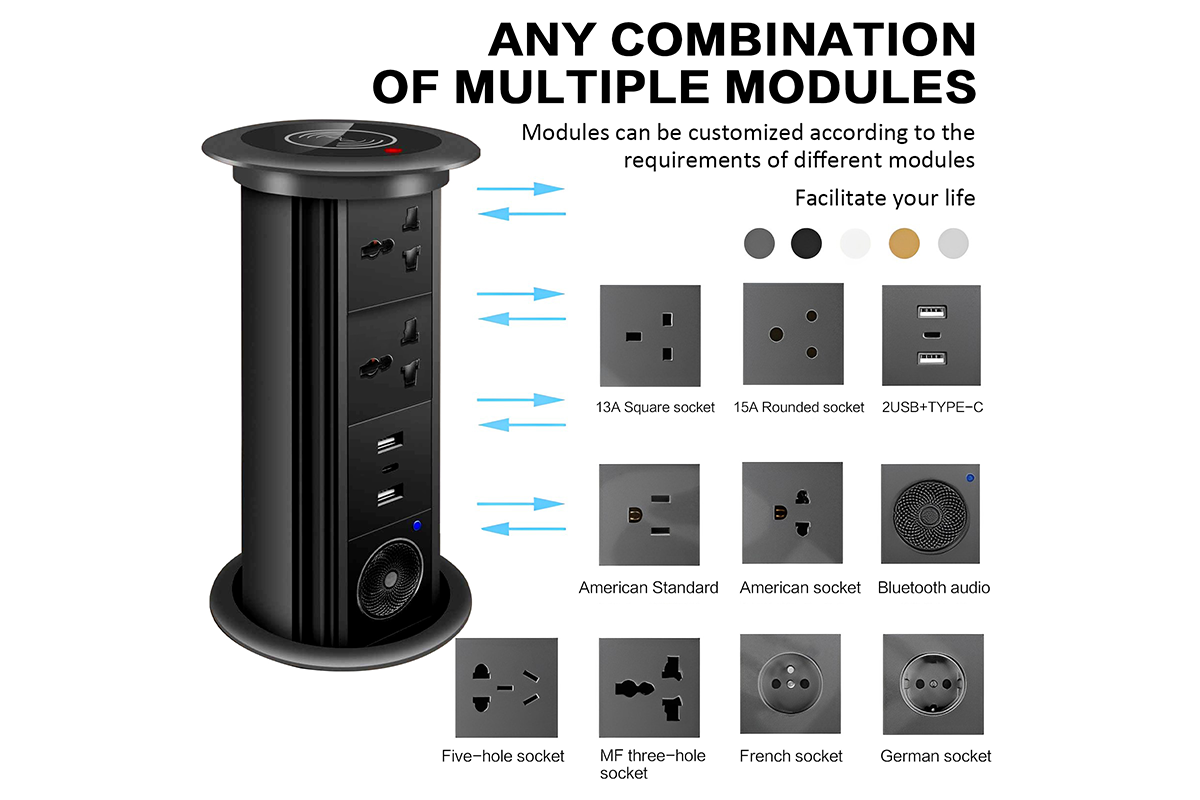 ANY COMBINATION OF MULTIPLE MODULES

Modules can be customized according to the requirements of different modules

Facilitate your life

13A Square socket

15A Rounded socket

2USB+TYPE-C

American Standard

American socket

Bluetooth audio

Five-hole socket

MF three-hole socket

French socket

German socket