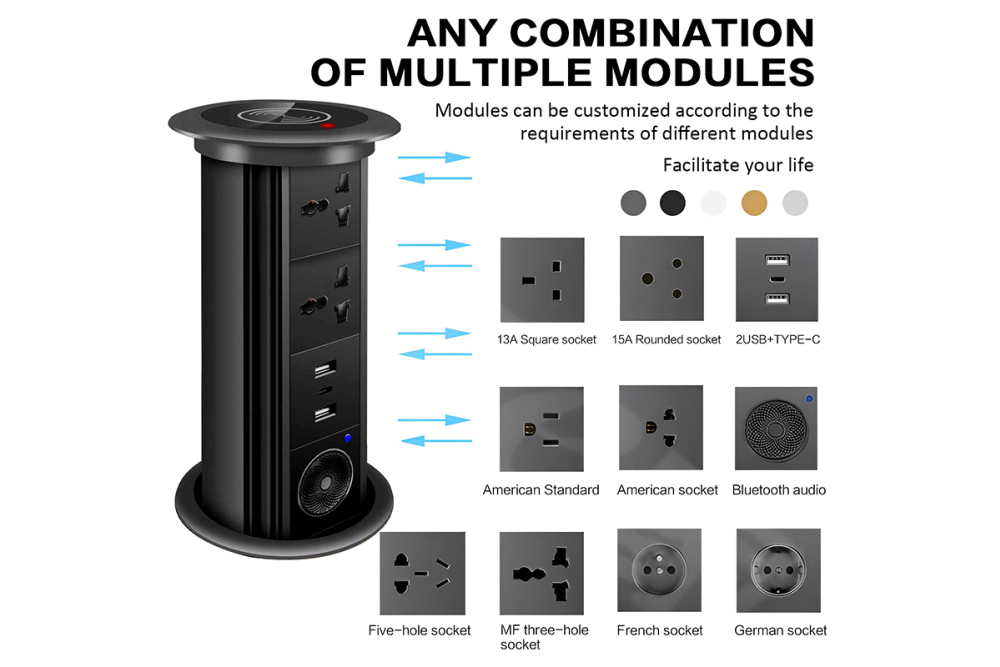 ANY COMBINATION OF MULTIPLE MODULES

Modules can be customized according to the requirements of different modules

Facilitate your life

13A Square socket

15A Rounded socket

2USB+TYPE-C

American Standard

American socket

Bluetooth audio

Five-hole socket

MF three-hole socket

French socket

German socket